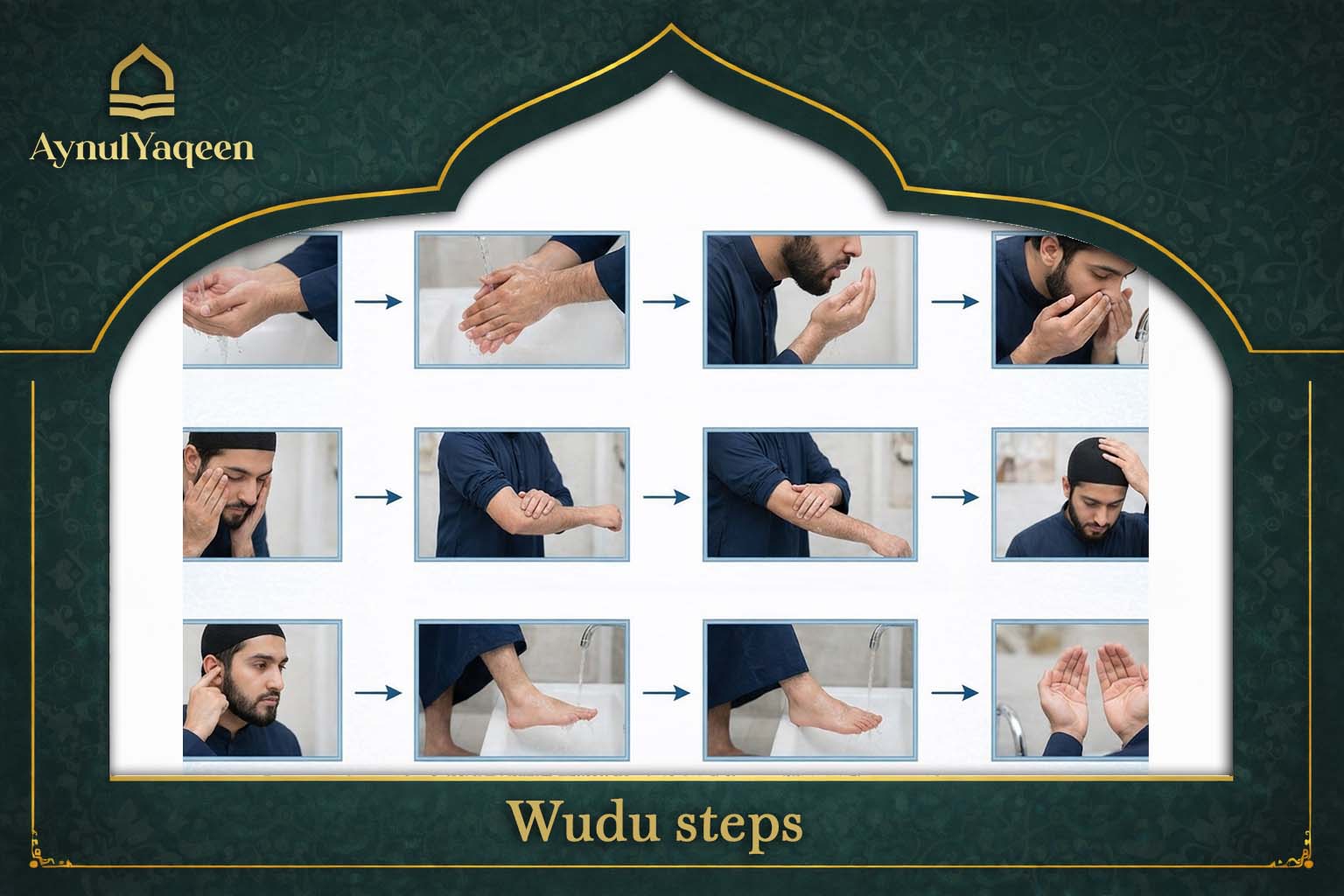 AynulYaqeen

Wudu steps